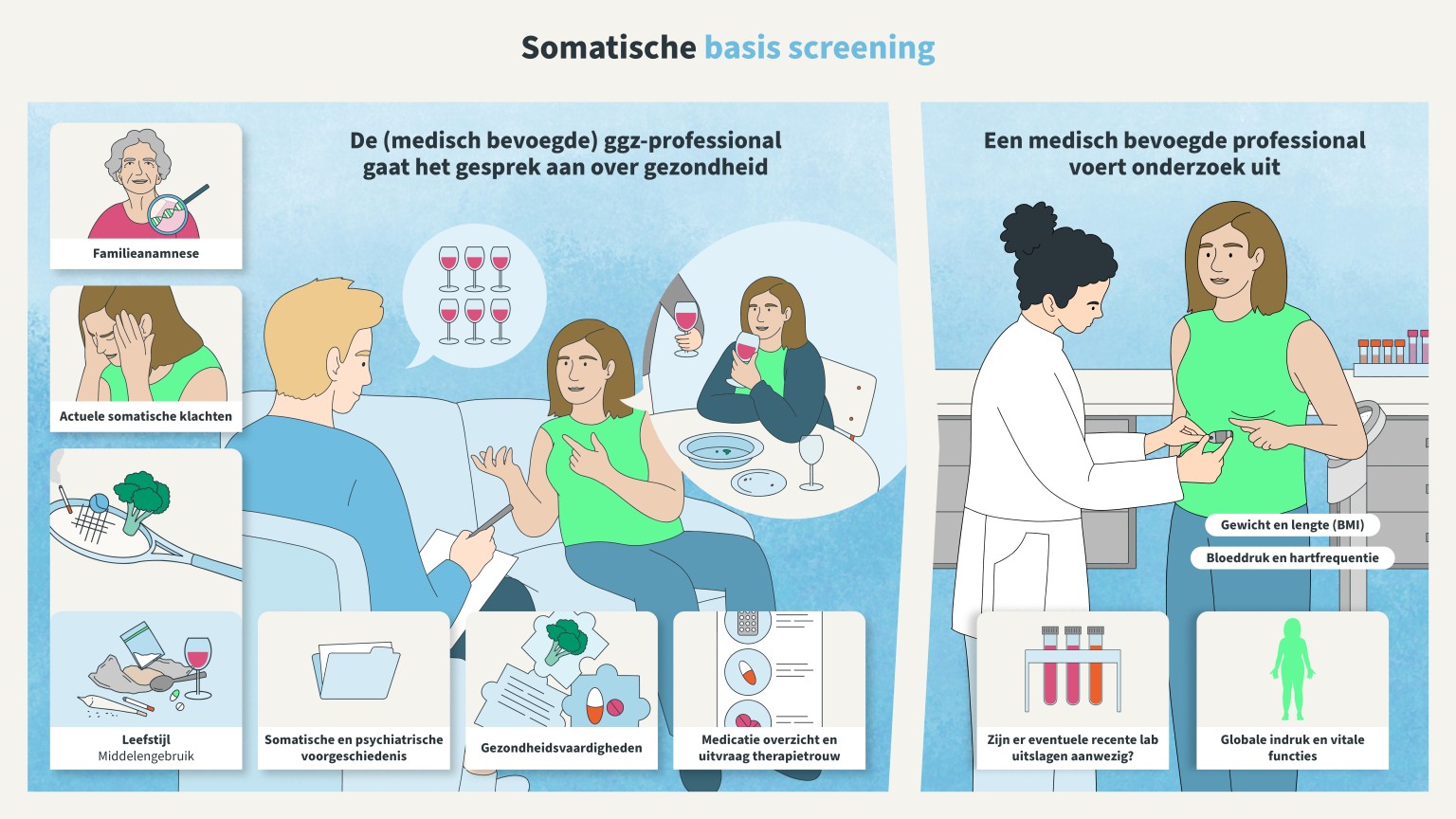 Somatische basis screening

De (medisch bevoegde) ggz-professional gaat het gesprek aan over gezondheid

Familieanamnese

Actuele somatische klachten

Leefstijl
Middelengebruik

Somatische en psychiatrische voorgeschiedenis

Gezondheidsvaardigheden

Medicatie overzicht en uitvraag therapietrouw

Een medisch bevoegde professional voert onderzoek uit

Gewicht en lengte (BMI)

Bloeddruk en hartfrequentie

Zijn er eventuele recente lab uitslagen aanwezig?

Globale indruk en vitale functies